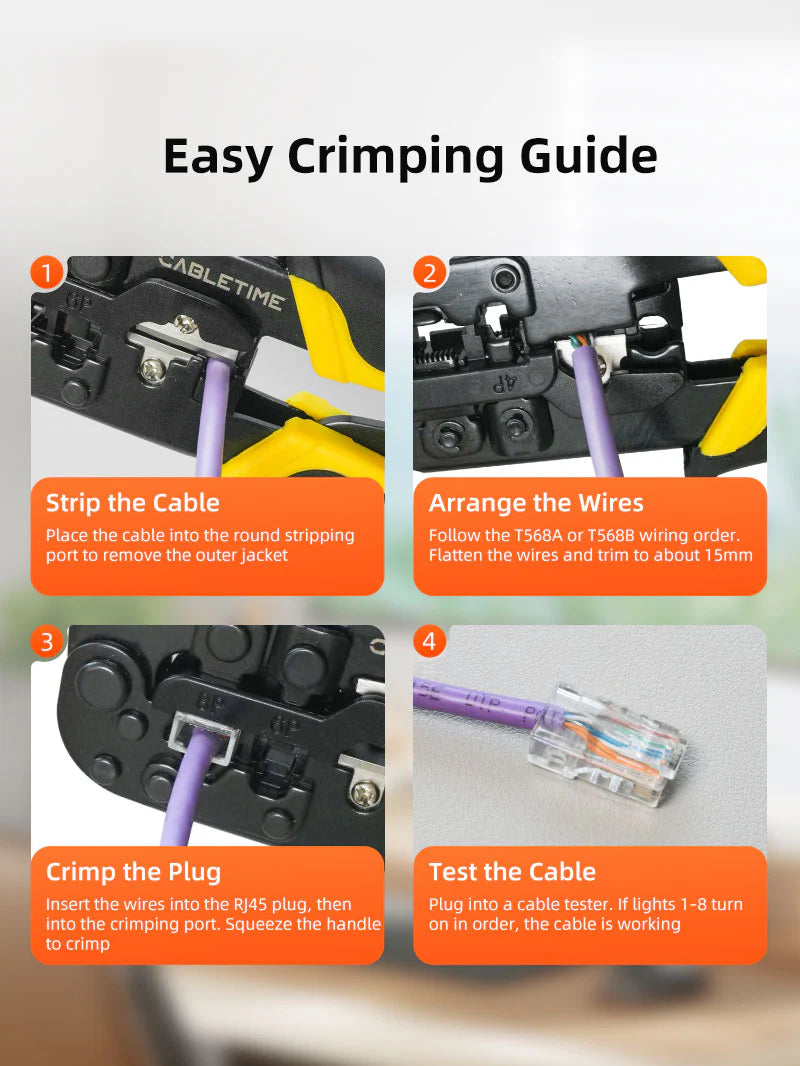 Easy Crimping Guide

1
CABLETIME
6P

Strip the Cable
Place the cable into the round stripping port to remove the outer jacket

2
4P

Arrange the Wires
Follow the T568A or T568B wiring order. Flatten the wires and trim to about 15mm

3
8P
6P

Crimp the Plug
Insert the wires into the RJ45 plug, then into the crimping port. Squeeze the handle to crimp

4
UTP

Test the Cable
Plug into a cable tester. If lights 1-8 turn on in order, the cable is working